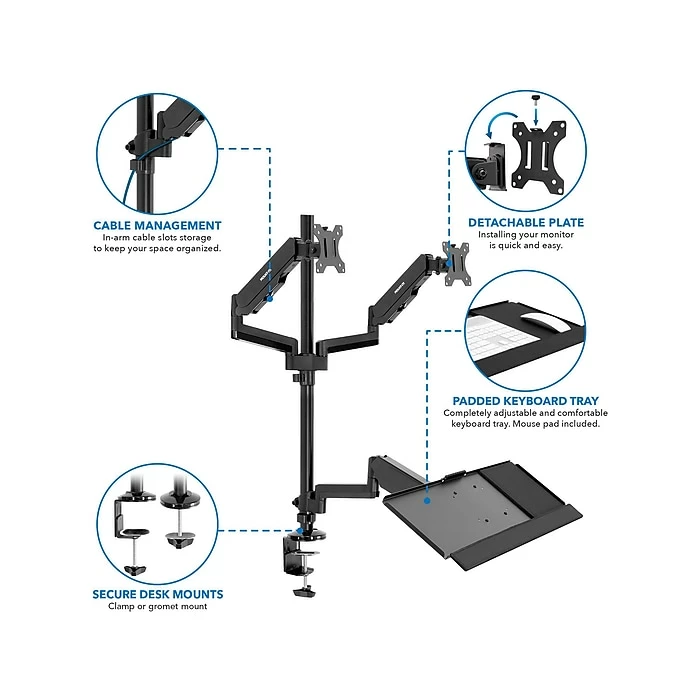 CABLE MANAGEMENT
In-arm cable slots storage to keep your space organized.

DETACHABLE PLATE
Installing your monitor is quick and easy.

PADDED KEYBOARD TRAY
Completely adjustable and comfortable keyboard tray. Mouse pad included.

SECURE DESK MOUNTS
Clamp or gromet mount