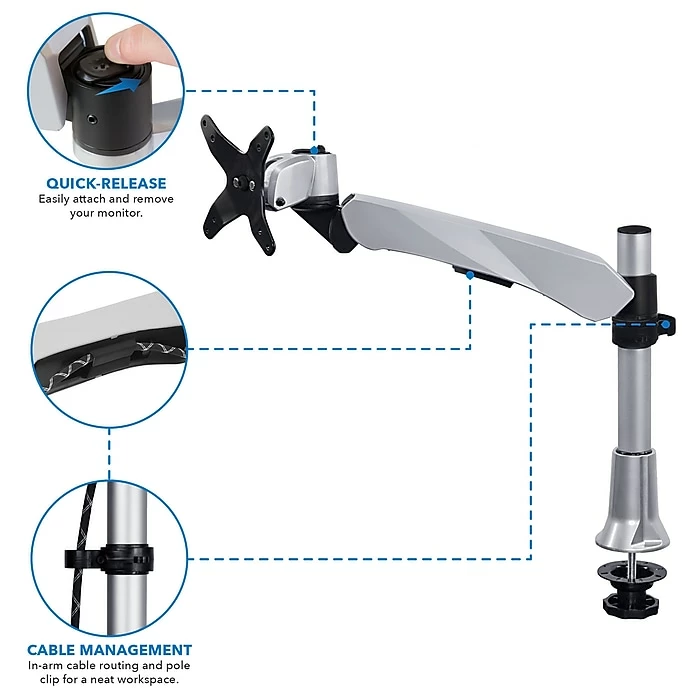 QUICK-RELEASE
Easily attach and remove your monitor.

CABLE MANAGEMENT
In-arm cable routing and pole clip for a neat workspace.