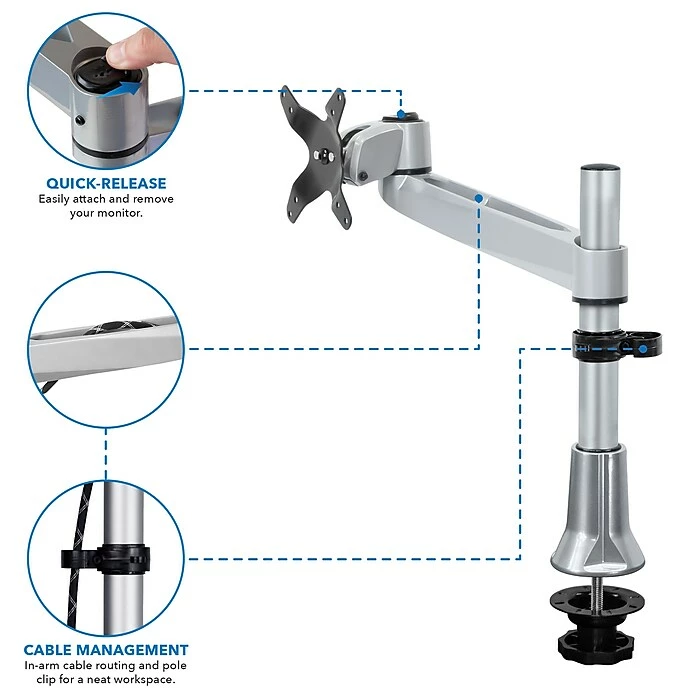 QUICK-RELEASE
Easily attach and remove your monitor.

CABLE MANAGEMENT
In-arm cable routing and pole clip for a neat workspace.