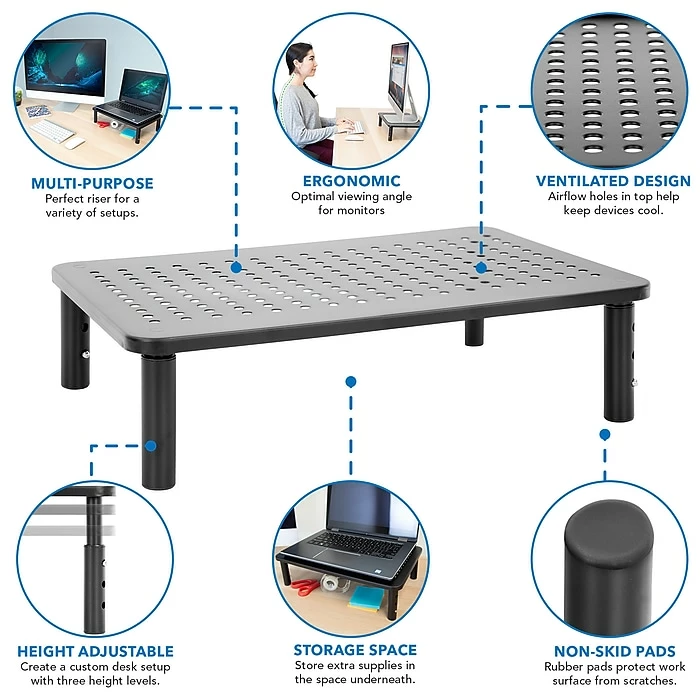 MULTI-PURPOSE
Perfect riser for a variety of setups.

ERGONOMIC
Optimal viewing angle for monitors

VENTILATED DESIGN
Airflow holes in top help keep devices cool.

HEIGHT ADJUSTABLE
Create a custom desk setup with three height levels.

STORAGE SPACE
Store extra supplies in the space underneath.

NON-SKID PADS
Rubber pads protect work surface from scratches.