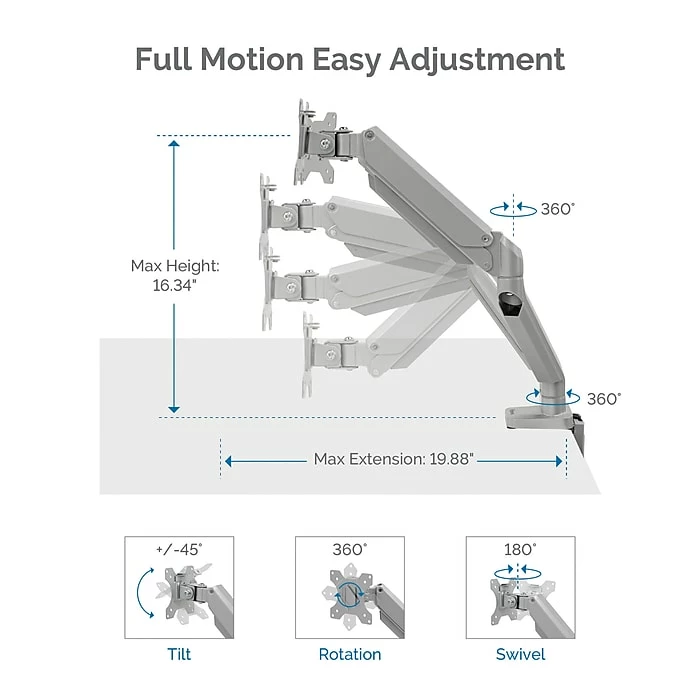 Full Motion Easy Adjustment

360°

Max Height: 16.34"

360°

Max Extension: 19.88"

+/-45°

Tilt

360°

Rotation

180°

Swivel