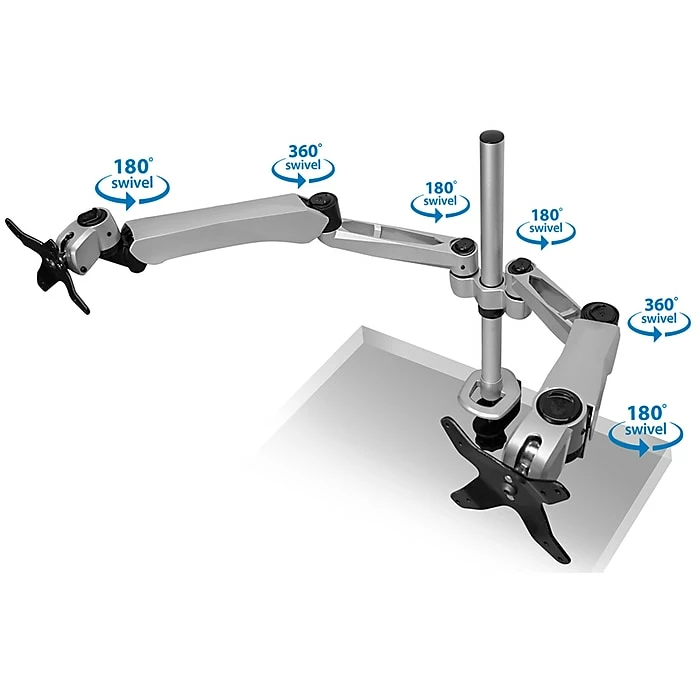 180° swivel

360° swivel

180° swivel

180° swivel

360° swivel

180° swivel