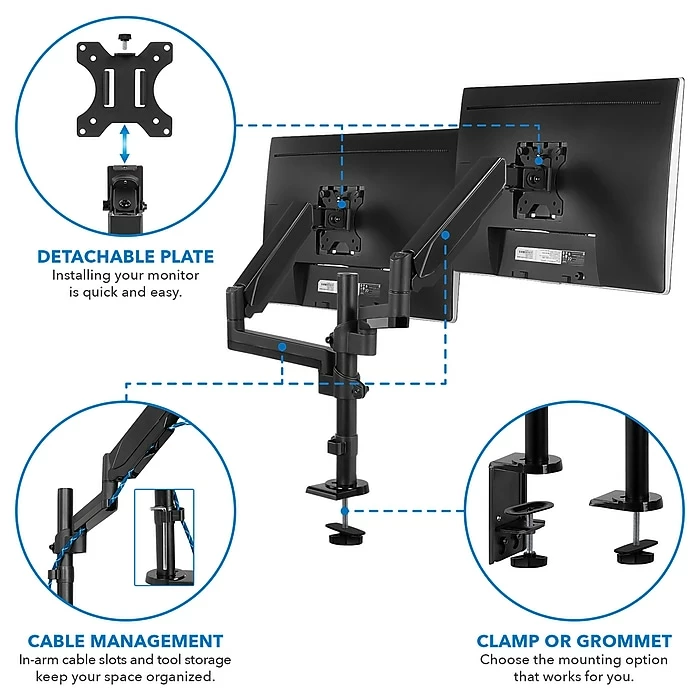 DETACHABLE PLATE
Installing your monitor is quick and easy.

CABLE MANAGEMENT
In-arm cable slots and tool storage keep your space organized.

CLAMP OR GROMMET
Choose the mounting option that works for you.