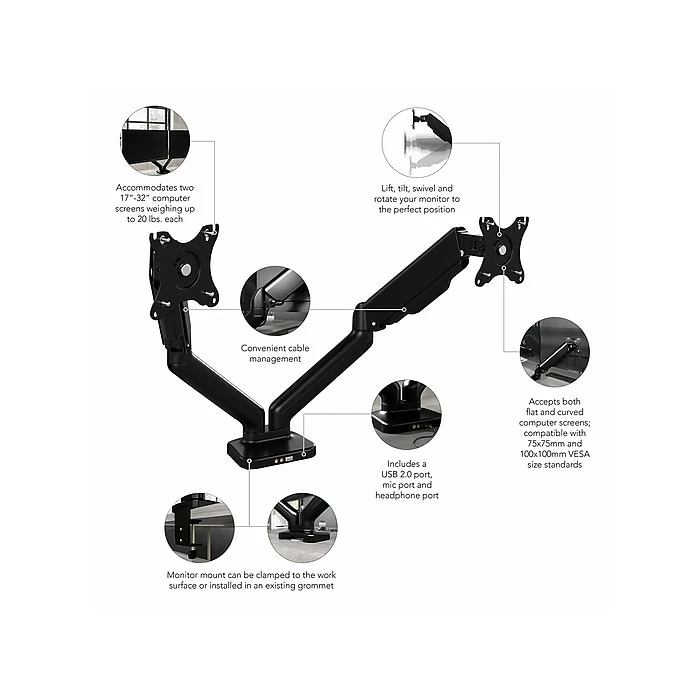 Accommodates two 17"-32" computer screens weighing up to 20 lbs. each

Lift, tilt, swivel and rotate your monitor to the perfect position

Convenient cable management

Accepts both flat and curved computer screens; compatible with 75x75mm and 100x100mm VESA size standards

Includes a USB 2.0 port, mic port and headphone port

Monitor mount can be clamped to the work surface or installed in an existing grommet