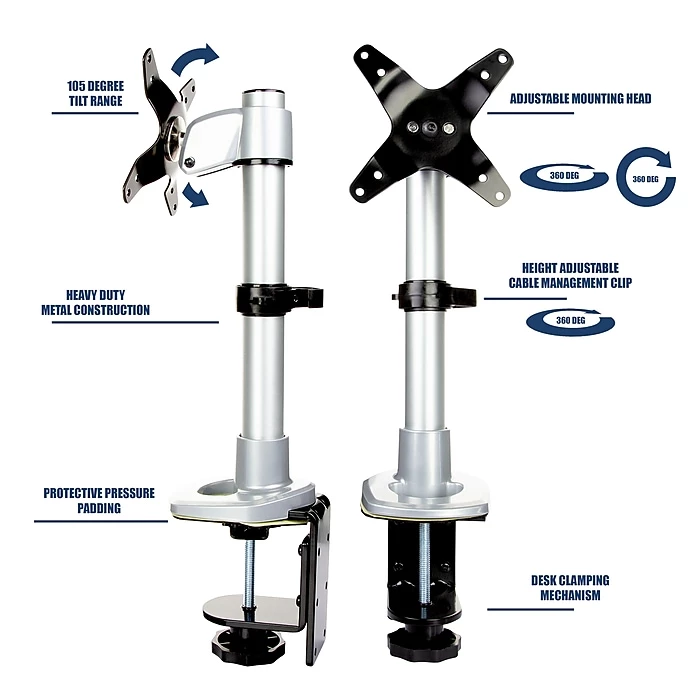 105 DEGREE
TILT RANGE

ADJUSTABLE MOUNTING HEAD

360 DEG

360 DEG

HEAVY DUTY
METAL CONSTRUCTION

HEIGHT ADJUSTABLE
CABLE MANAGEMENT CLIP

360 DEG

PROTECTIVE PRESSURE
PADDING

DESK CLAMPING
MECHANISM