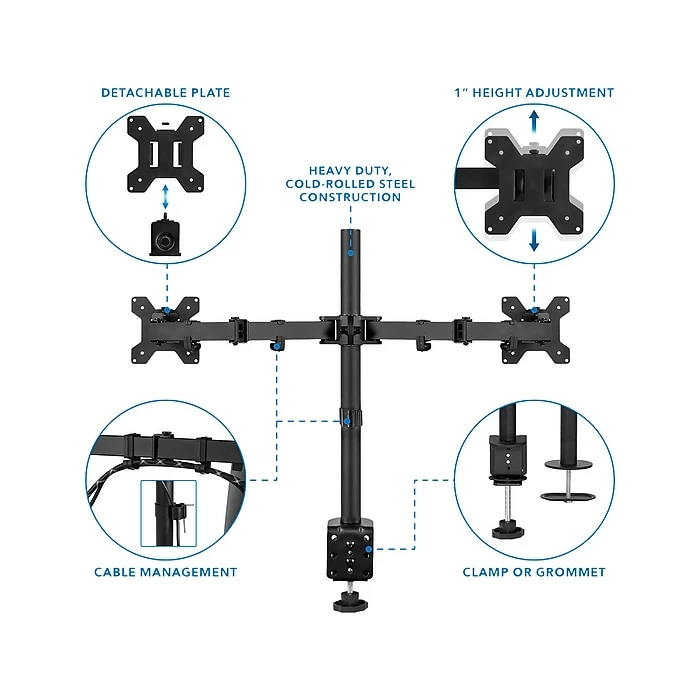 DETACHABLE PLATE

1" HEIGHT ADJUSTMENT

HEAVY DUTY, COLD-ROLLED STEEL CONSTRUCTION

CABLE MANAGEMENT

CLAMP OR GROMMET