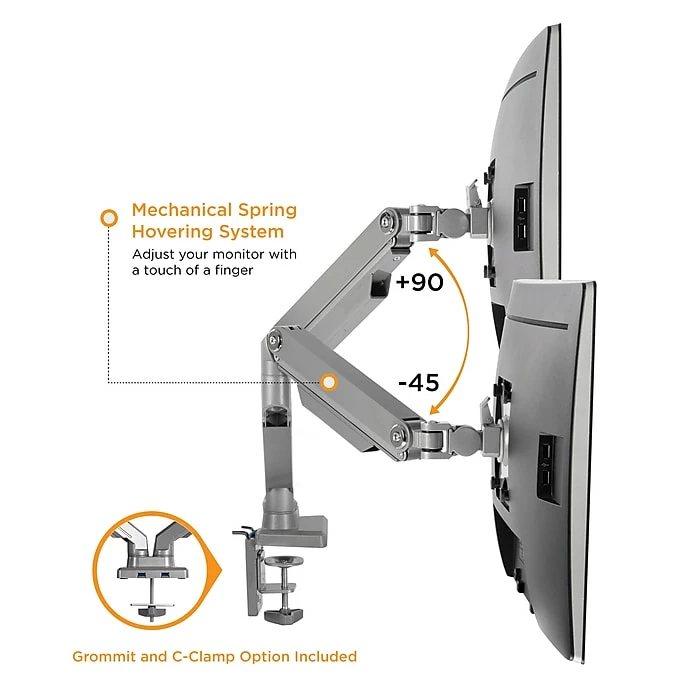 Mechanical Spring Hovering System

Adjust your monitor with a touch of a finger

+90

-45

Grommit and C-Clamp Option Included